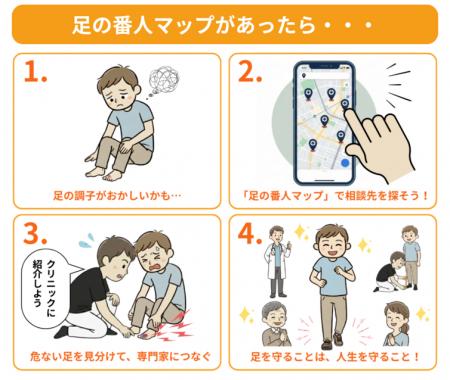 足の番人マップがあったら・・・

1.

足の調子がおかしいかも…

2.

「足の番人マップ」で相談先を探そう！

3.

クリニックに紹介しよう

危ない足を見分けて、専門家につなぐ

4.

足を守ることは、人生を守ること！